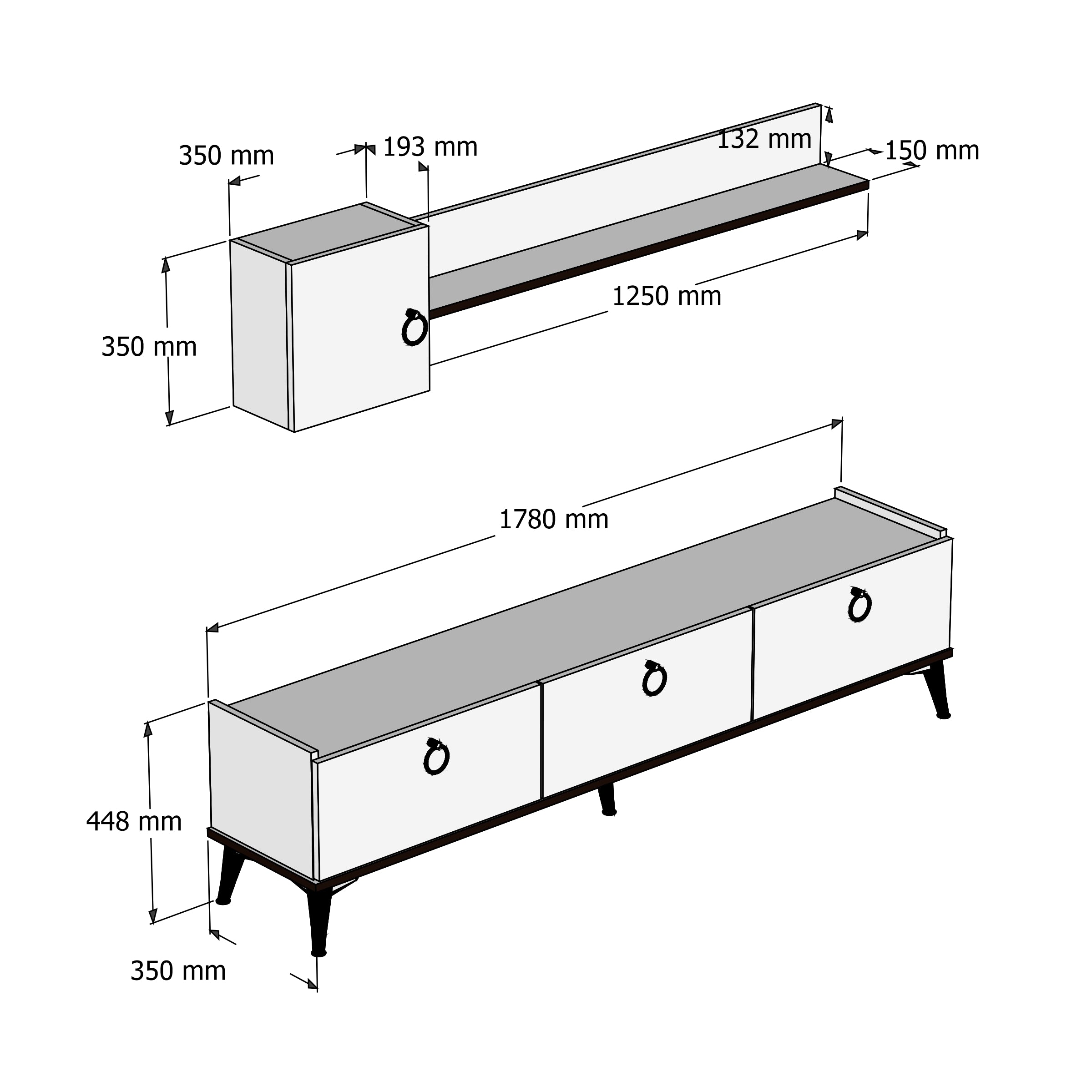 350 mm

193 mm

132 mm

150 mm

350 mm

1250 mm

1780 mm

448 mm

350 mm