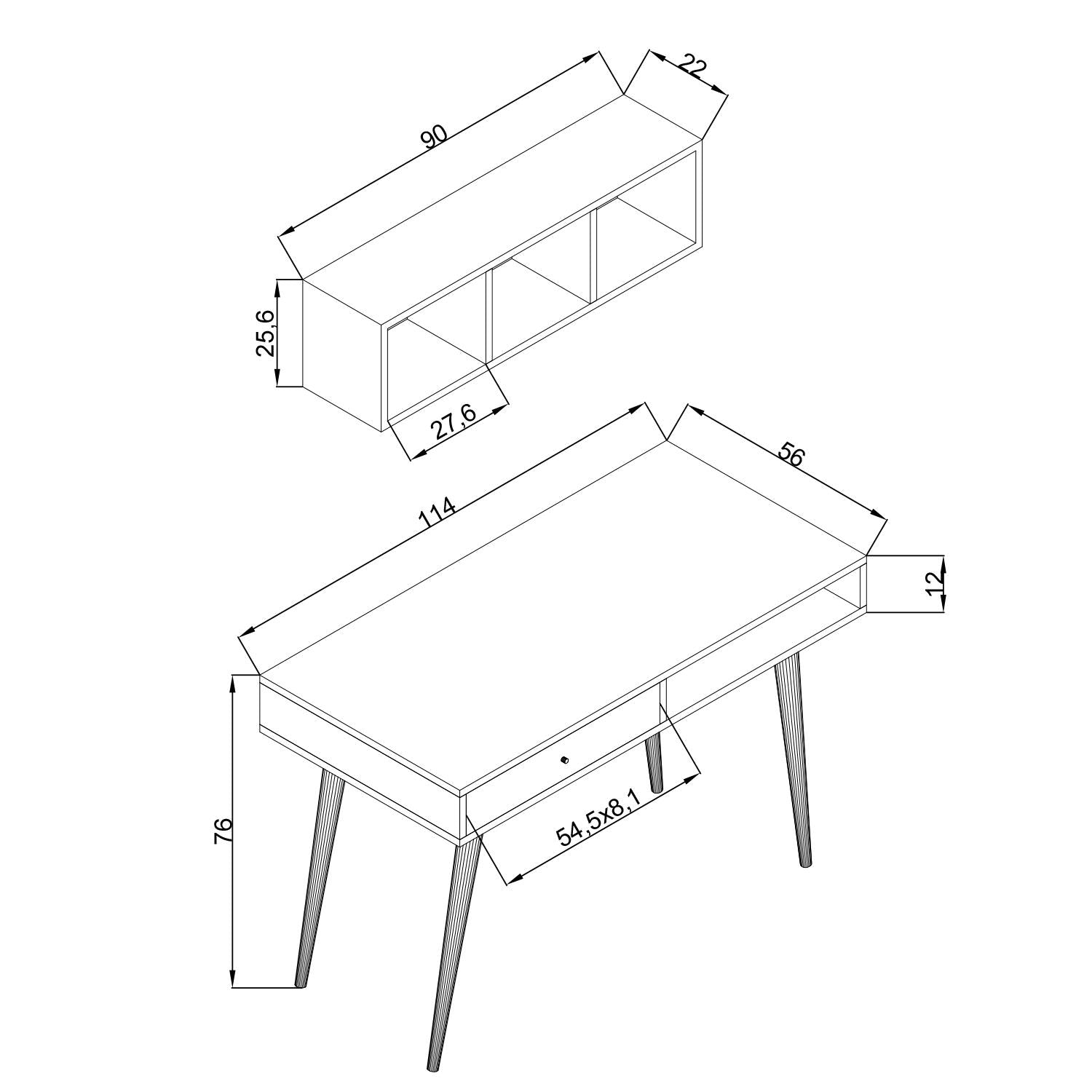 90
22
25,6
27,6
114
56
12
76
54,5x8,1